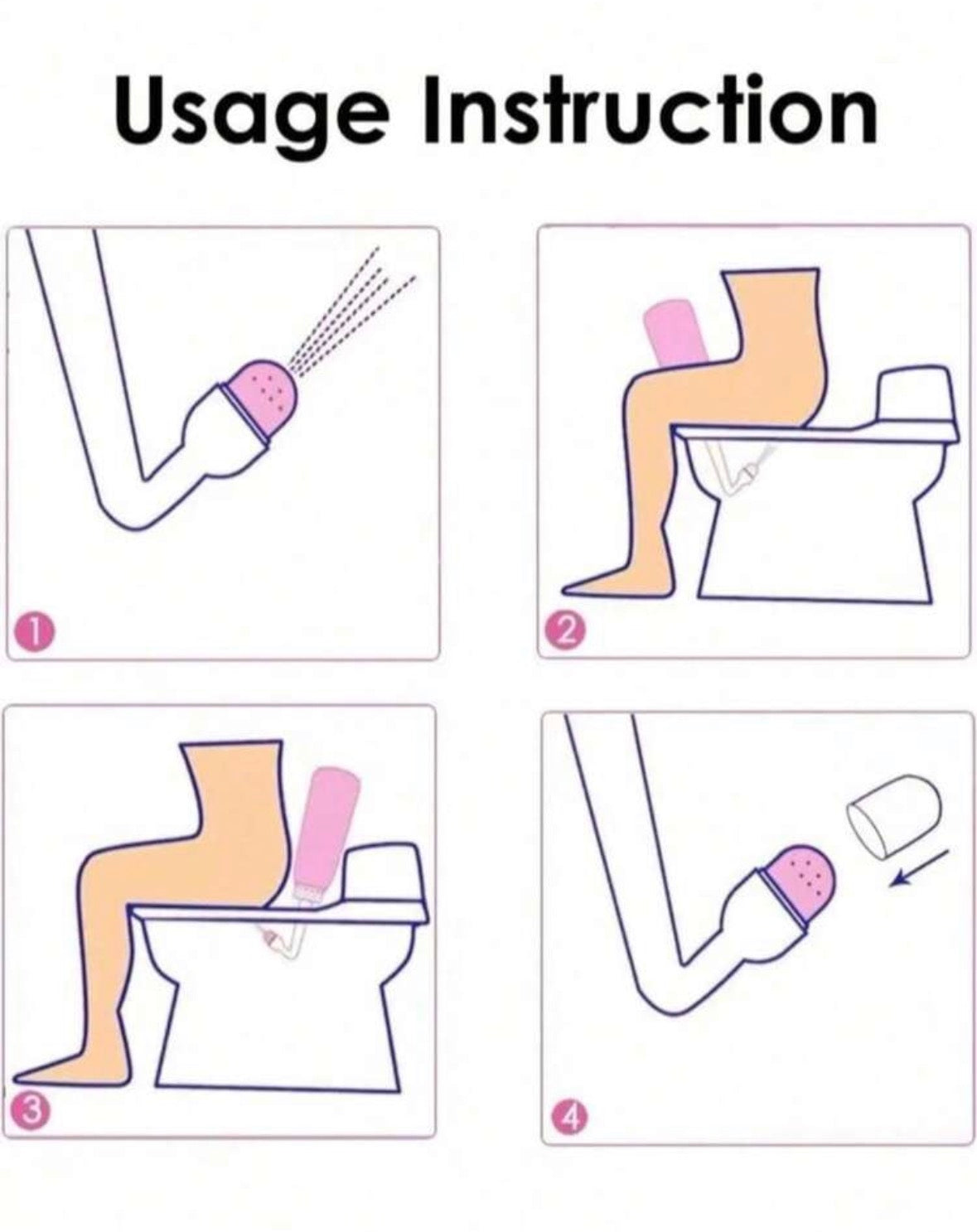 Usage Instruction

1

2

3

4