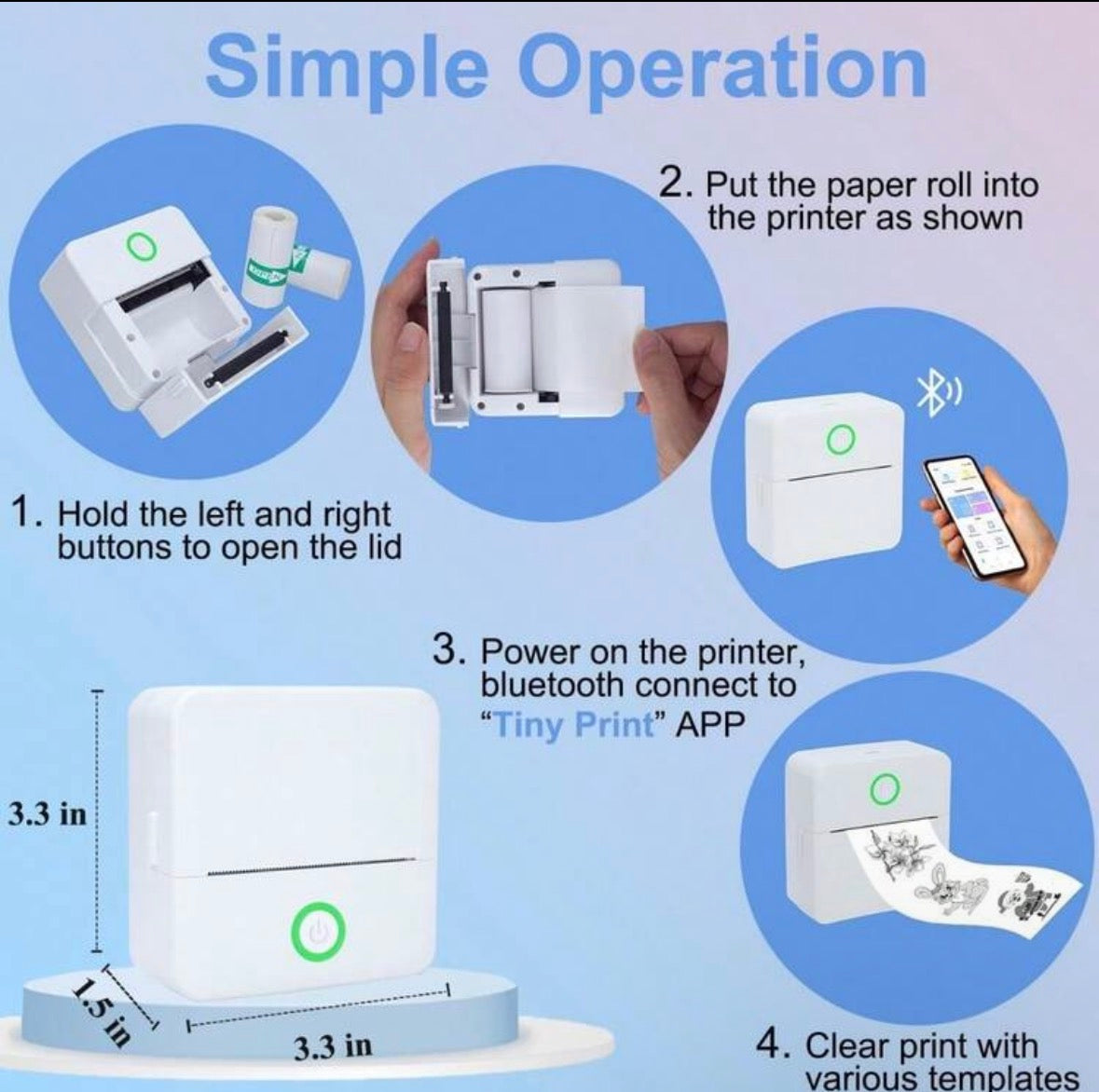 Simple Operation

2. Put the paper roll into the printer as shown

1. Hold the left and right buttons to open the lid

3. Power on the printer, bluetooth connect to "Tiny Print" APP

3.3 in

1.5 in

3.3 in

4. Clear print with various templates